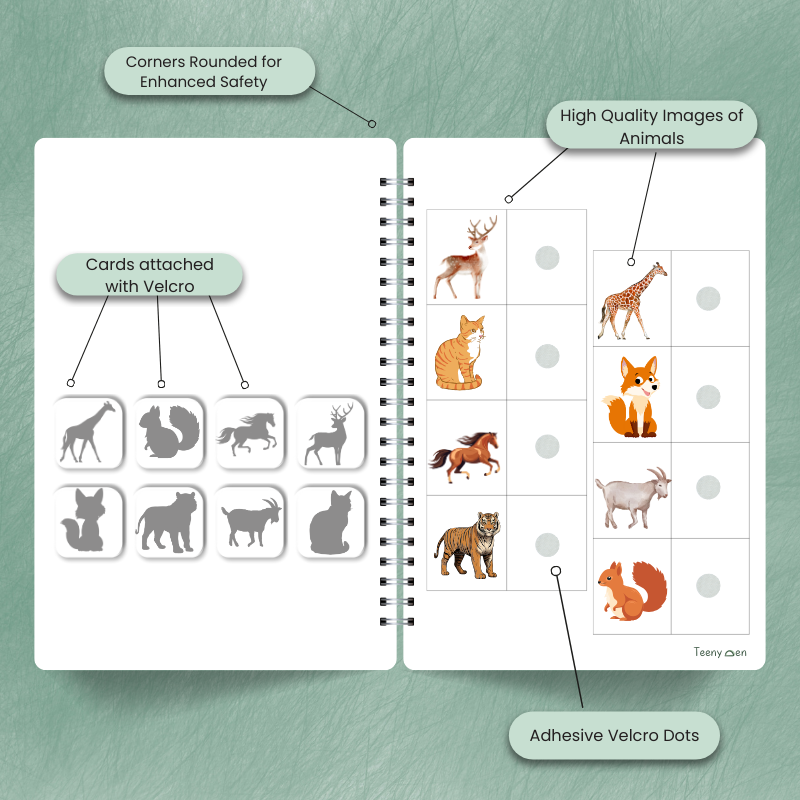 Corners Rounded for Enhanced Safety

High Quality Images of Animals

Cards attached with Velcro

Teeny Den

Adhesive Velcro Dots